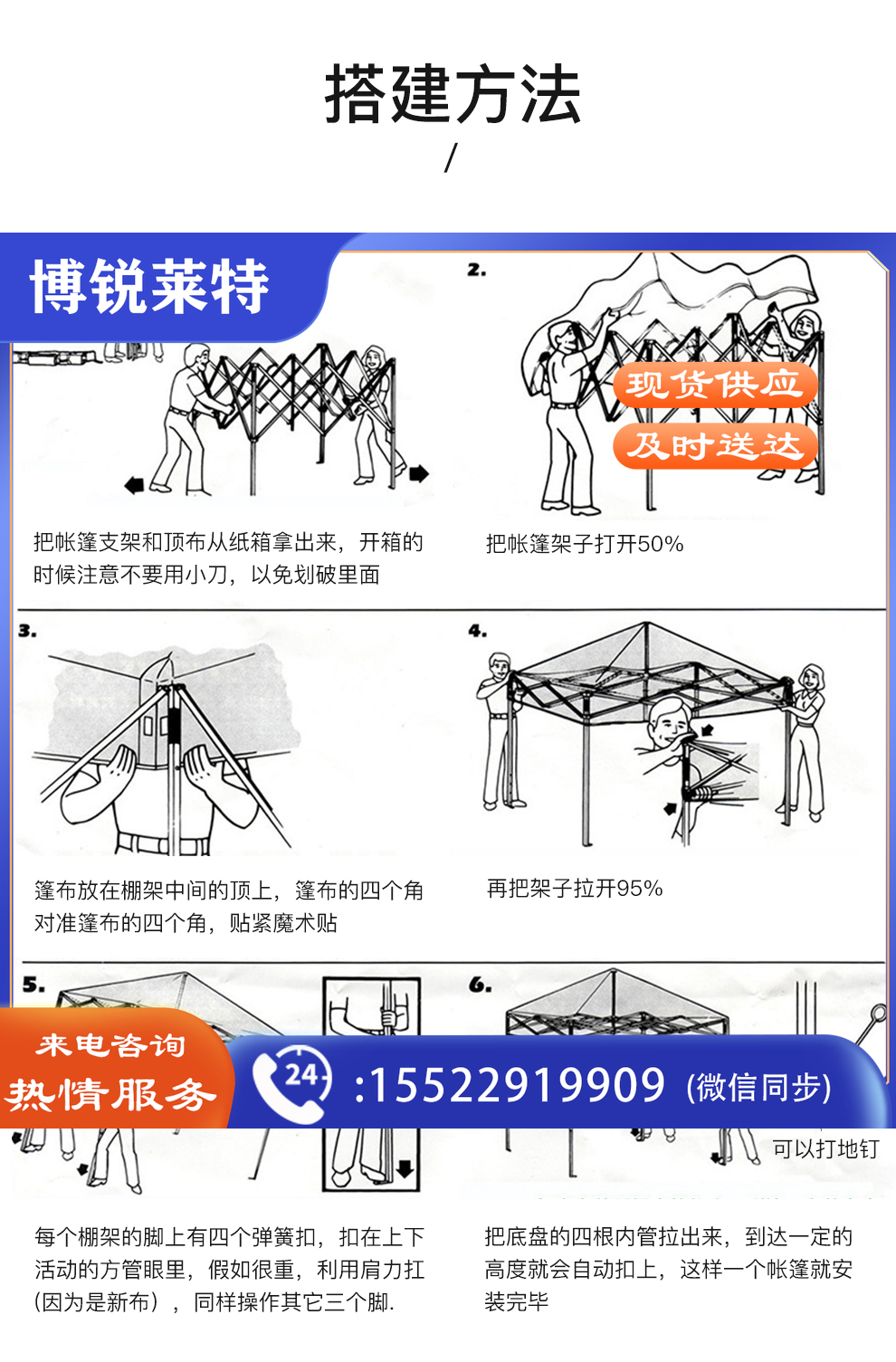 搭建方法

/

博锐莱特

2.

现货供应

及时送达

把帐篷支架和顶布从纸箱拿出来，开箱的时候注意不要用小刀，以免划破里面

把帐篷架子打开50%

3.

4.

篷布放在棚架中间的顶上，篷布的四个角对准篷布的四个角，贴紧魔术贴

再把架子拉开95%

5.

6.

来电咨询

热情服务

24

:15522919909 (微信同步)

可以打地钉

每个棚架的脚上有四个弹簧扣，扣在上下活动的方管眼里，假如很重，利用肩力扛（因为是新布），同样操作其它三个脚.

把底盘的四根内管拉出来，到达一定的高度就会自动扣上，这样一个帐篷就安装完毕