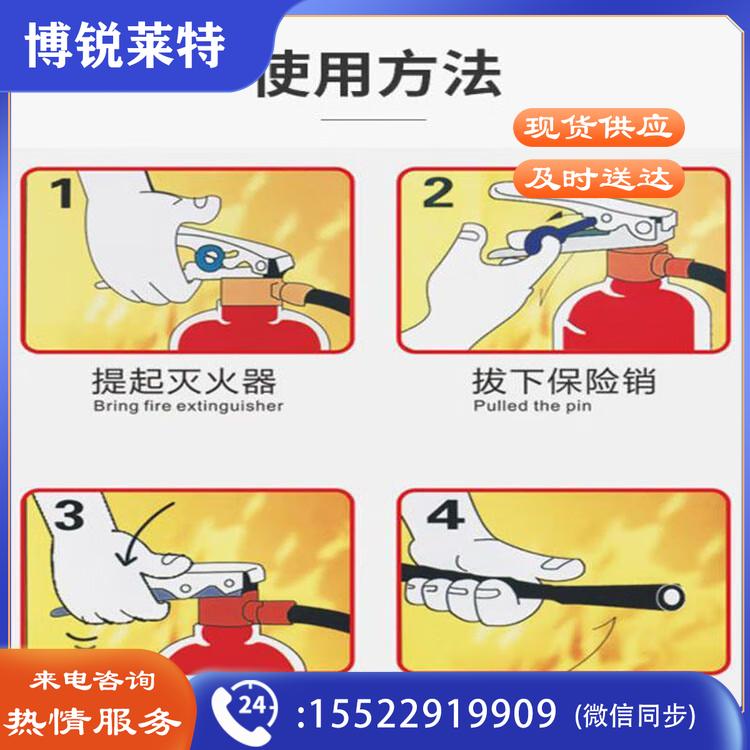 博锐莱特

使用方法

现货供应

及时送达

1

提起灭火器
Bring fire extinguisher

2

拔下保险销
Pulled the pin

3

4

来电咨询
热情服务

24

:15522919909 (微信同步)